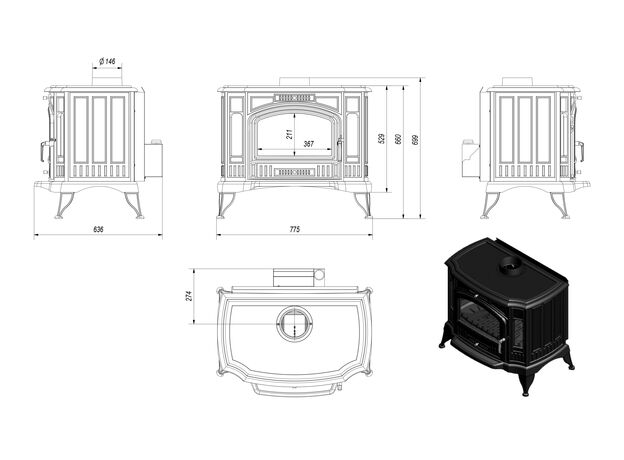 Ø 146
211
367
529
660
699
636
775
274